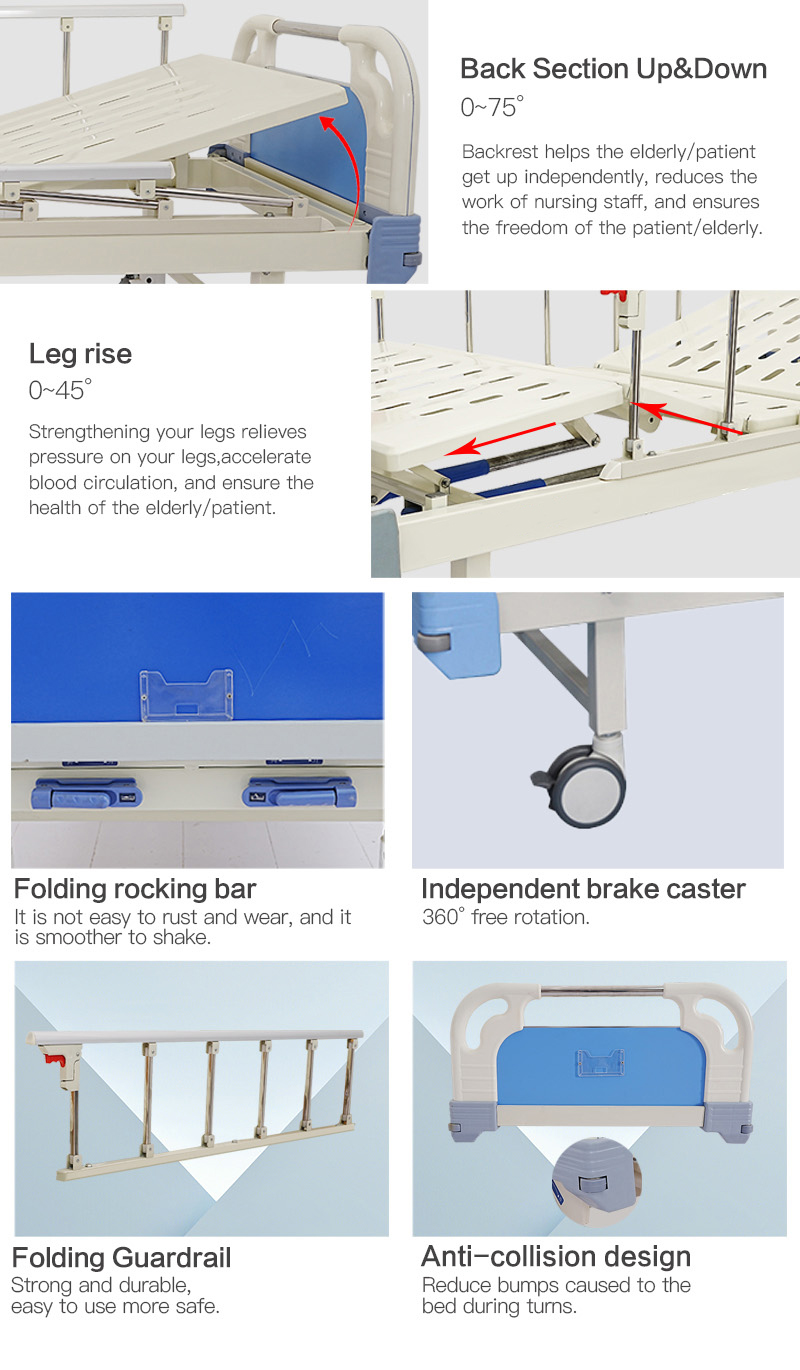 Back Section Up&Down
0~75°

Backrest helps the elderly/patient get up independently, reduces the work of nursing staff, and ensures the freedom of the patient/elderly.

Leg rise
0~45°

Strengthening your legs relieves pressure on your legs,accelerate blood circulation, and ensure the health of the elderly/patient.

Folding rocking bar
It is not easy to rust and wear, and it is smoother to shake.

Independent brake caster
360° free rotation.

Folding Guardrail
Strong and durable, easy to use more safe.

Anti-collision design
Reduce bumps caused to the bed during turns.