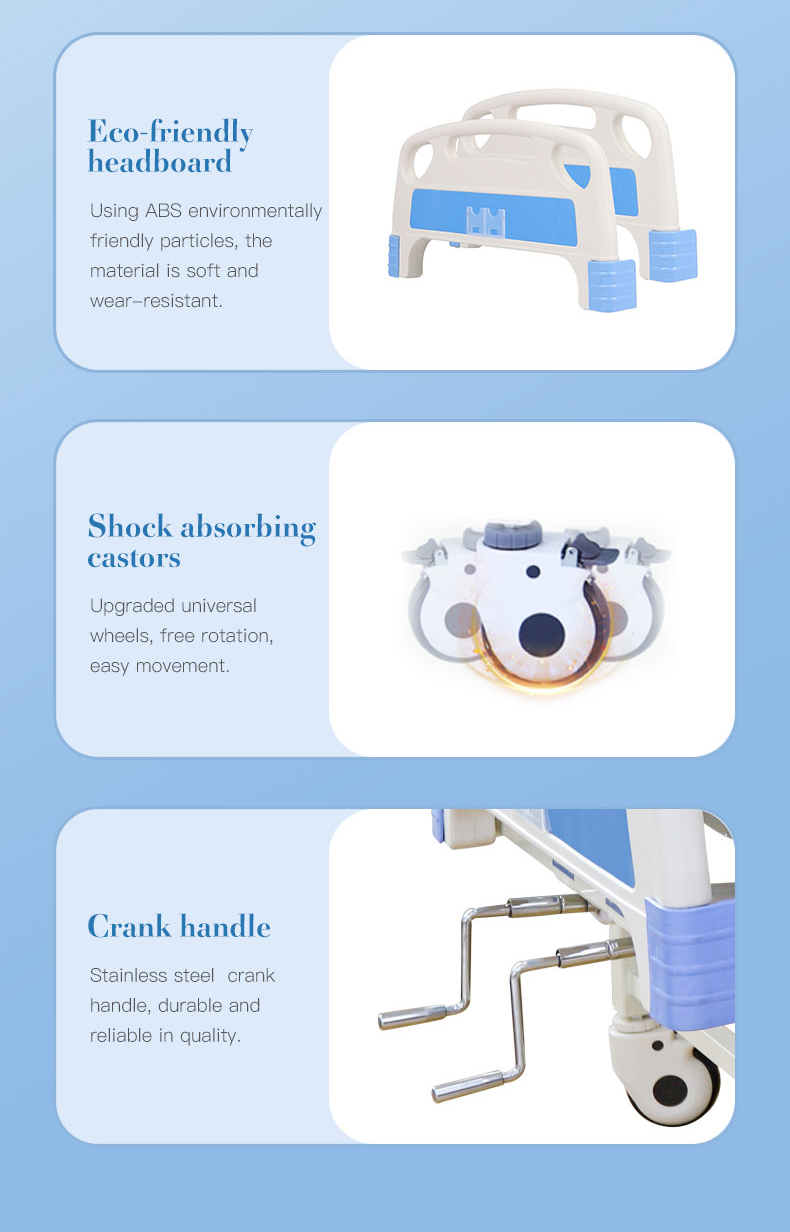 Eco-friendly headboard

Using ABS environmentally friendly particles, the material is soft and wear-resistant.

Shock absorbing castors

Upgraded universal wheels, free rotation, easy movement.

Crank handle

Stainless steel  crank handle, durable and reliable in quality.